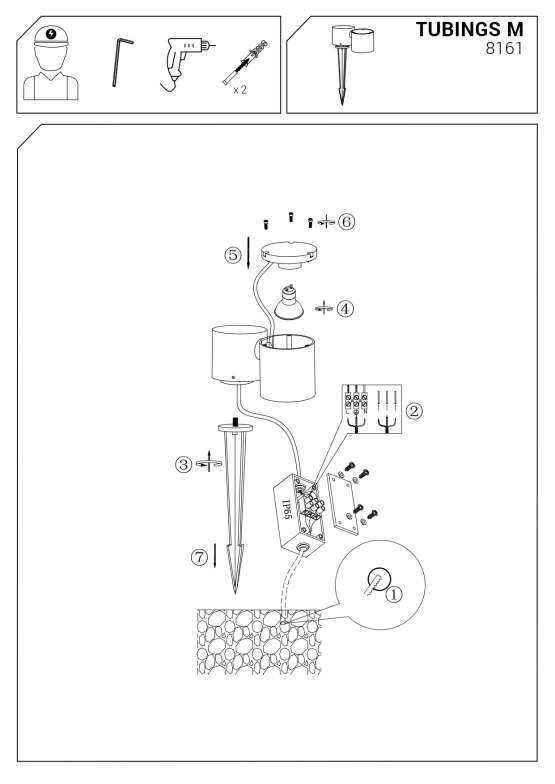 x 2

TUBINGS M
8161

⑥
⑤
④
②
③
IP65
⑦
①