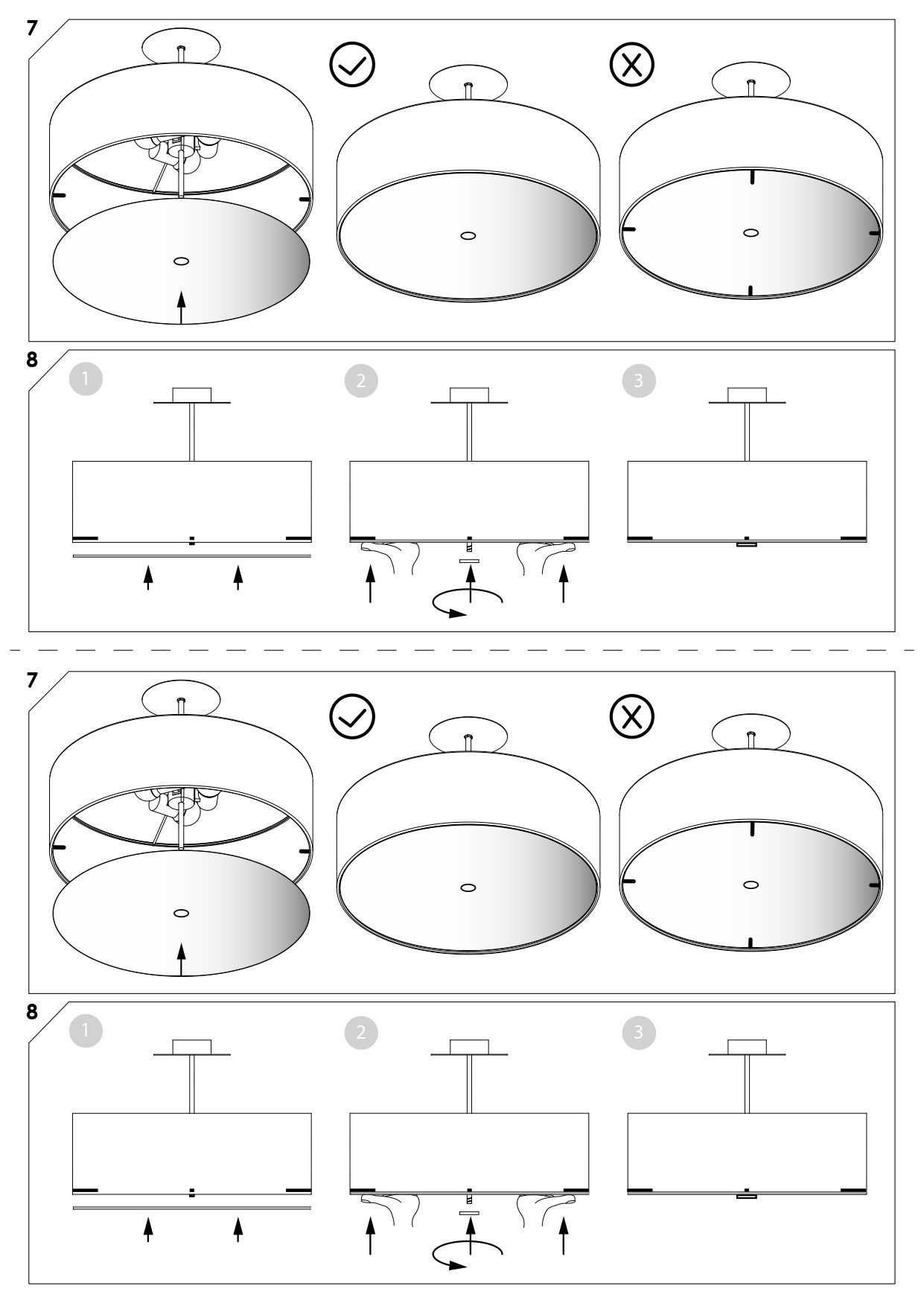 7

8

1

2

3

7

8

1

2

3