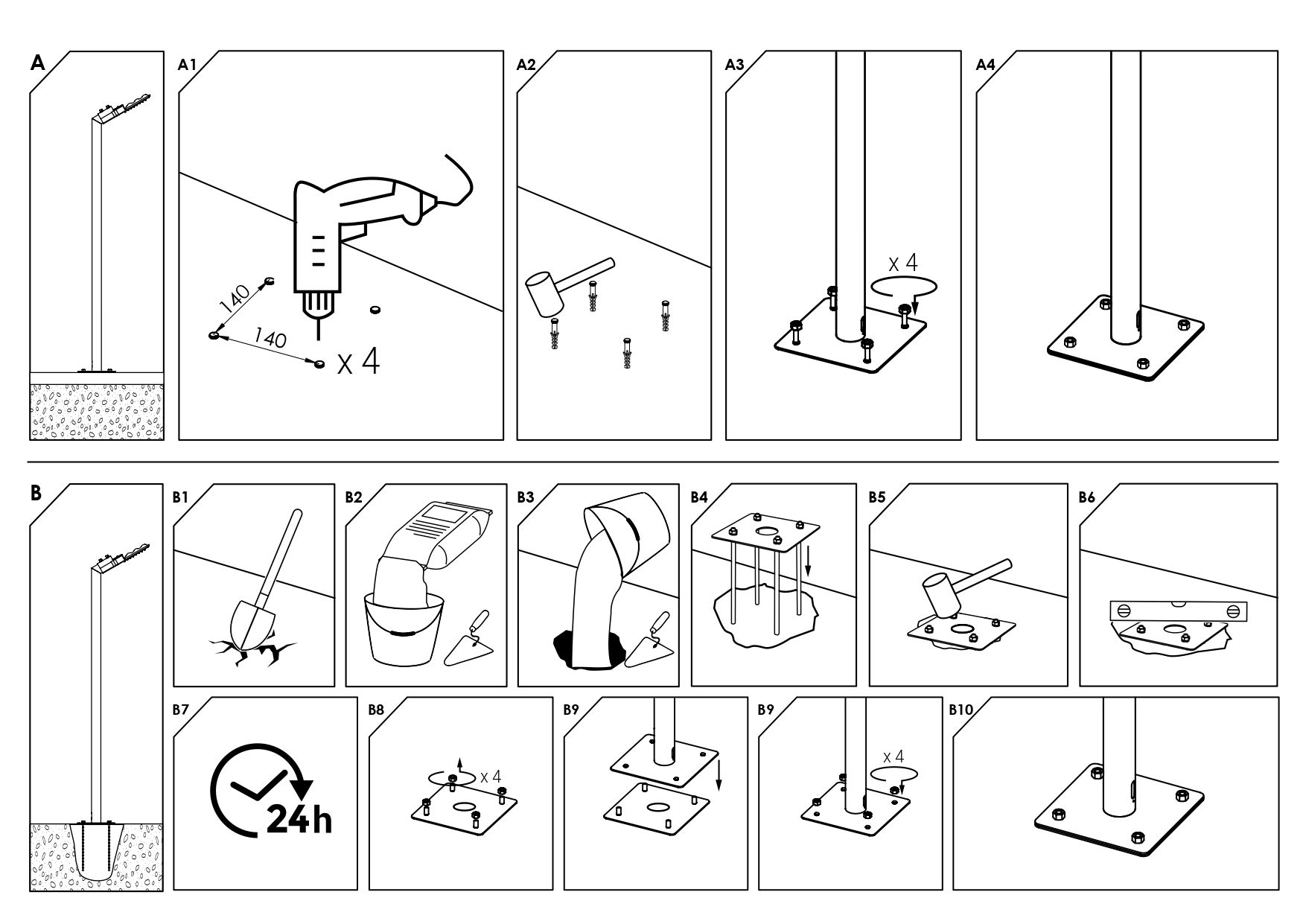 A

A1

140

140

x 4

A2

A3

x 4

A4

B

B1

B2

B3

B4

B5

B6

B7

24h

B8

x 4

B9

B9

x 4

B10