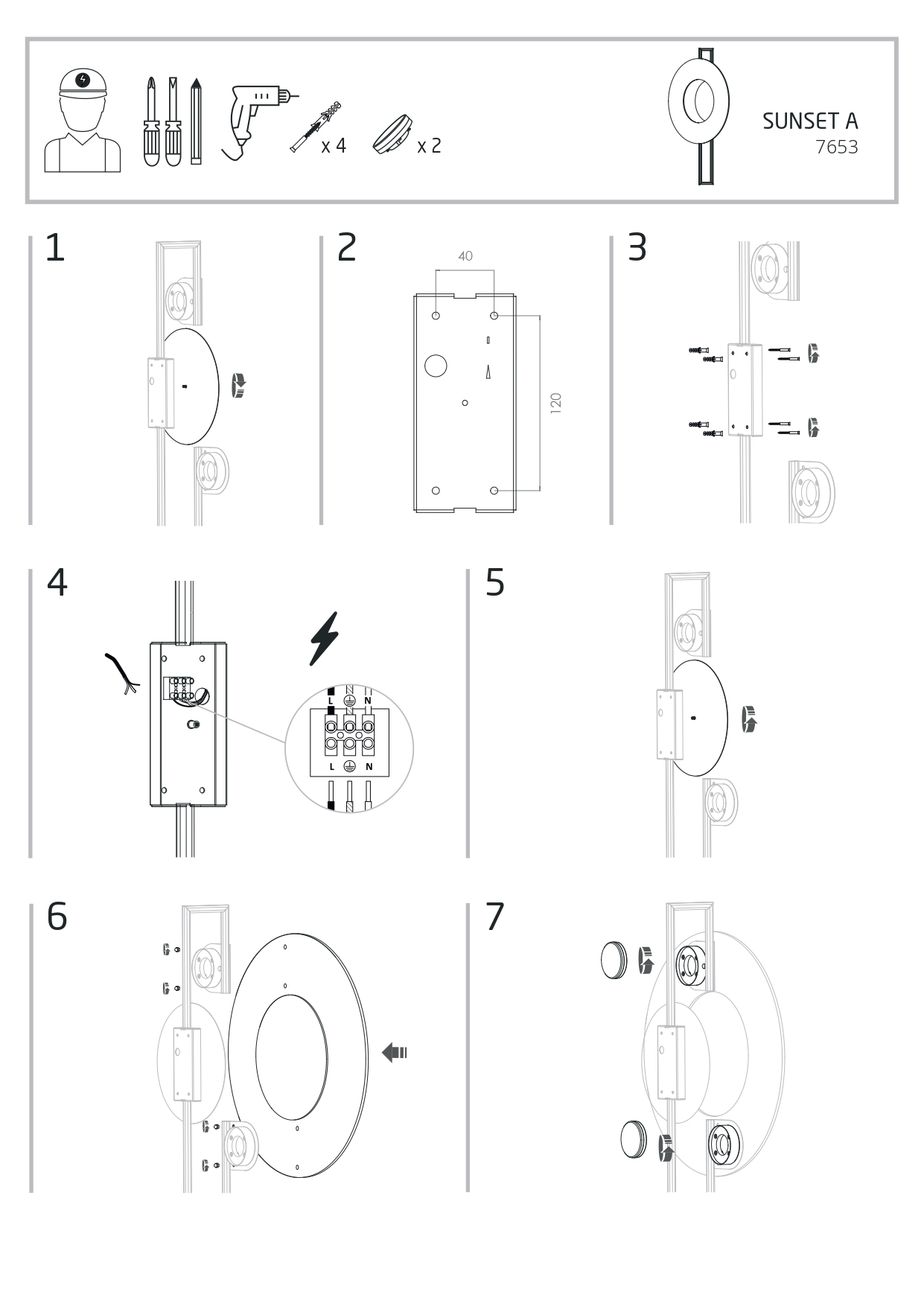 x 4
x 2
SUNSET A
7653

1

2
40
120

3

4
L
N
L
N

5

6

7