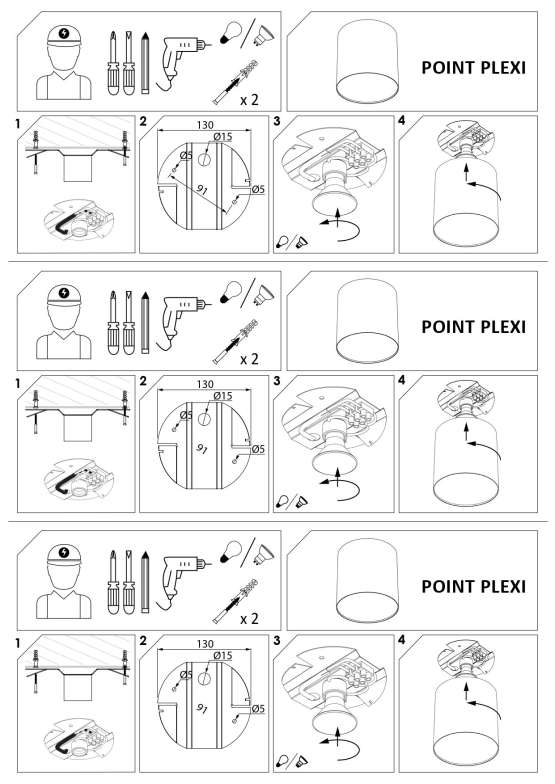 x 2

POINT PLEXI

1

2

130

Ø15

Ø5

91

Ø5

3

4

x 2

POINT PLEXI

1

2

130

Ø15

Ø5

91

Ø5

3

4

x 2

POINT PLEXI

1

2

130

Ø15

Ø5

91

Ø5

3

4