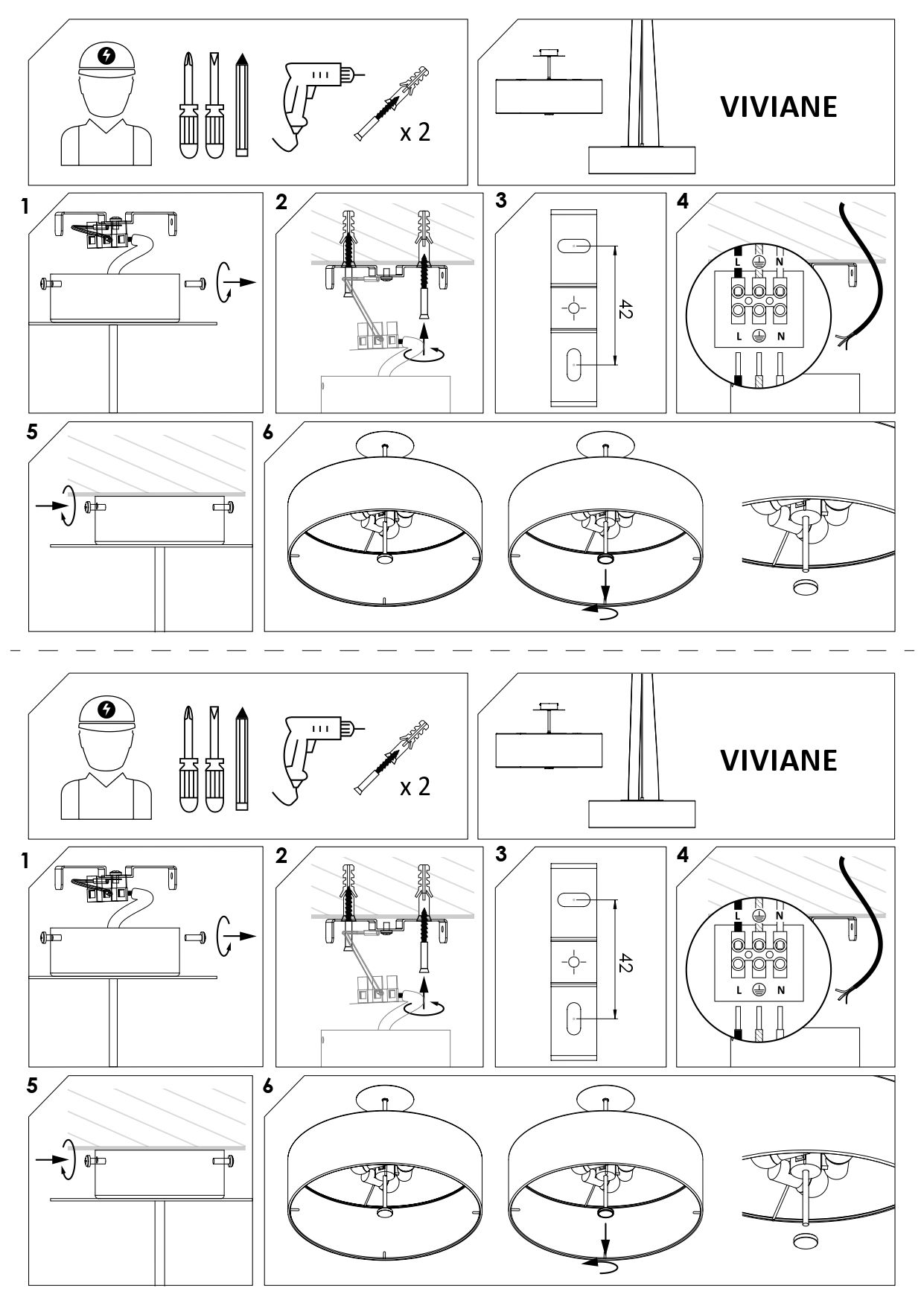 x 2

VIVIANE

1

2

3

42

4

L N

L N

5

6

x 2

VIVIANE

1

2

3

42

4

L N

L N

5

6