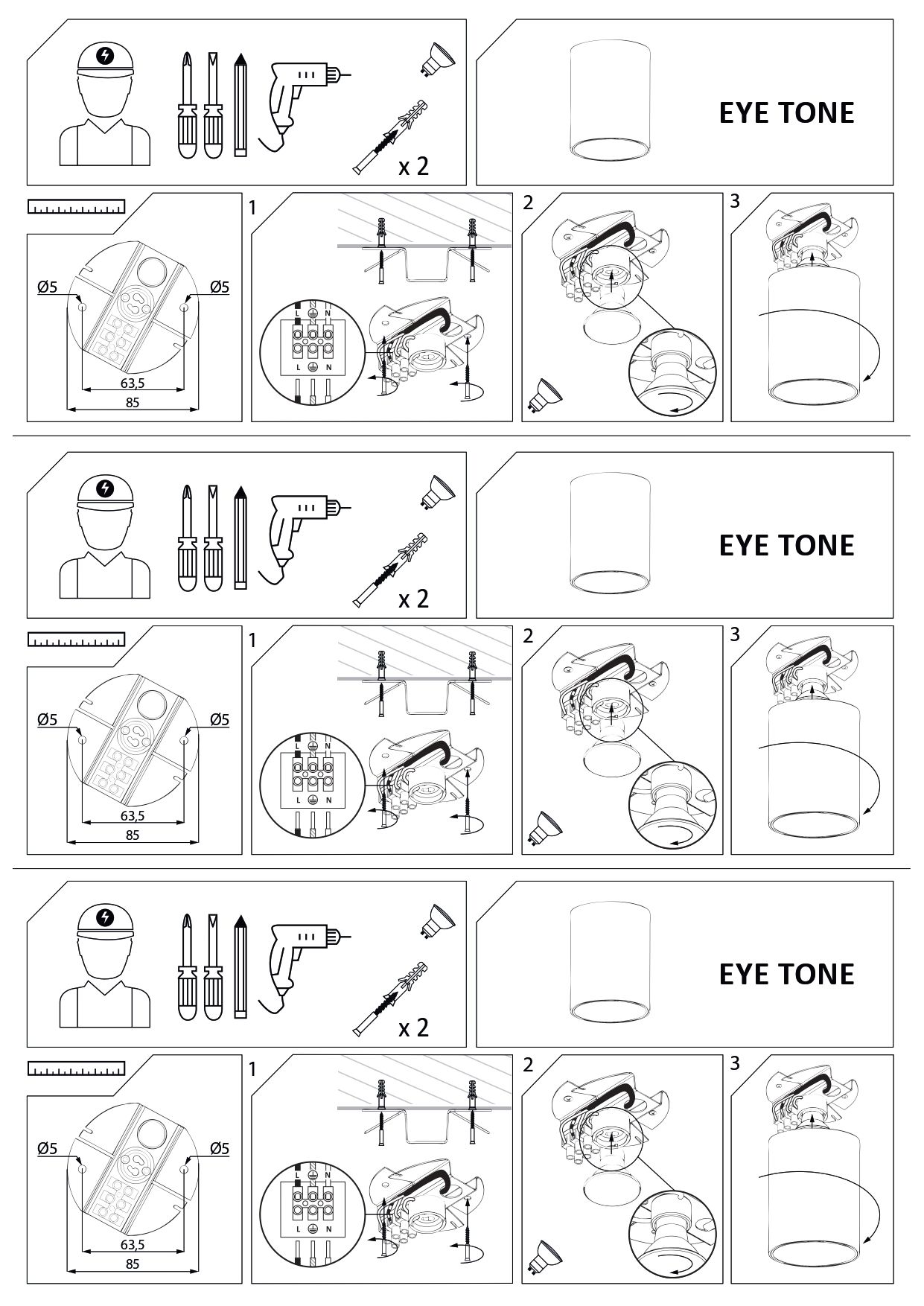 x 2

EYE TONE

Ø5

Ø5

63,5

85

1

L N

L N

2

3

x 2

EYE TONE

Ø5

Ø5

63,5

85

1

L N

L N

2

3

x 2

EYE TONE

Ø5

Ø5

63,5

85

1

L N

L N

2

3