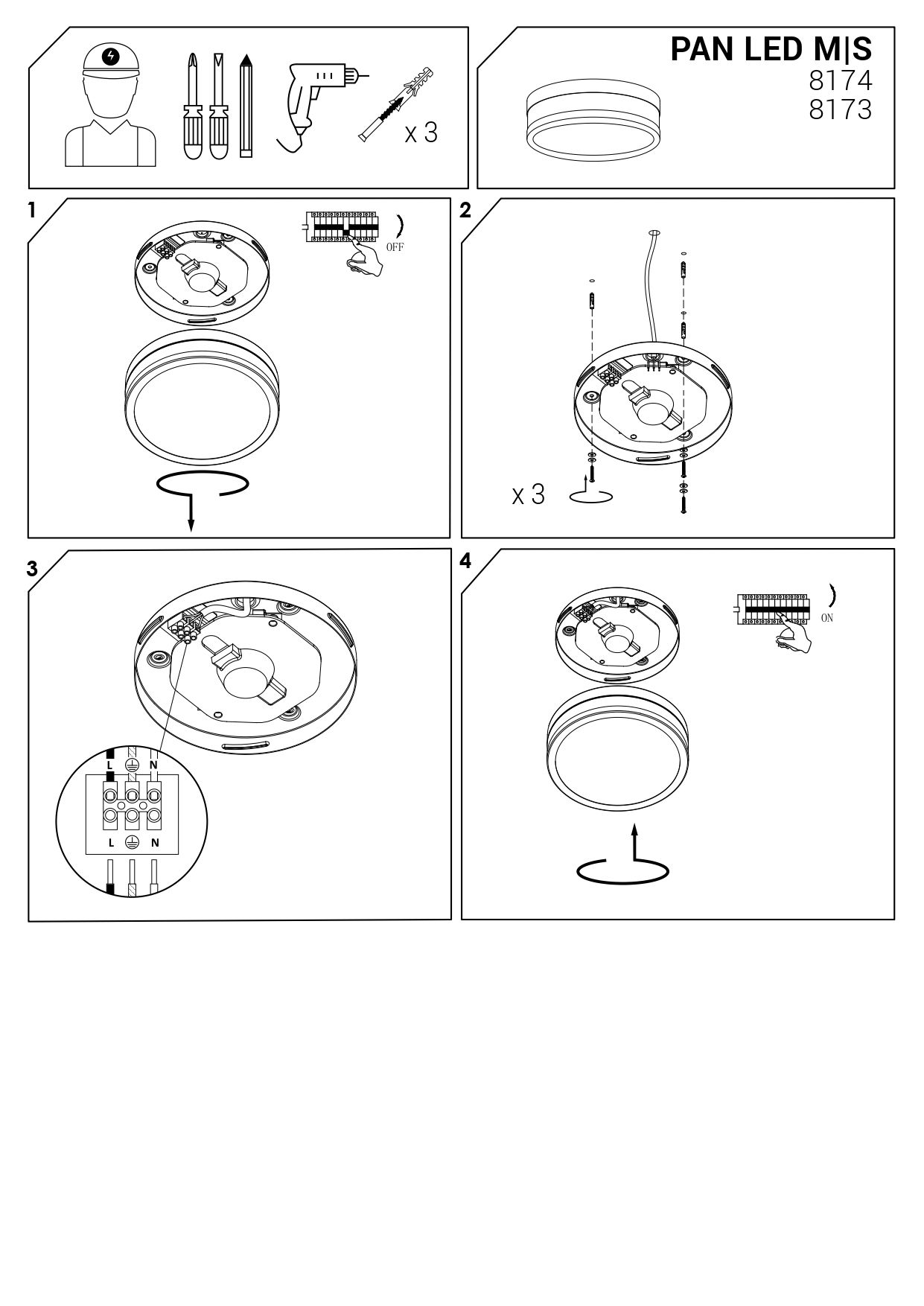 x 3

PAN LED M|S
8174
8173

1

OFF

2

x 3

3

L N

L N

4

ON