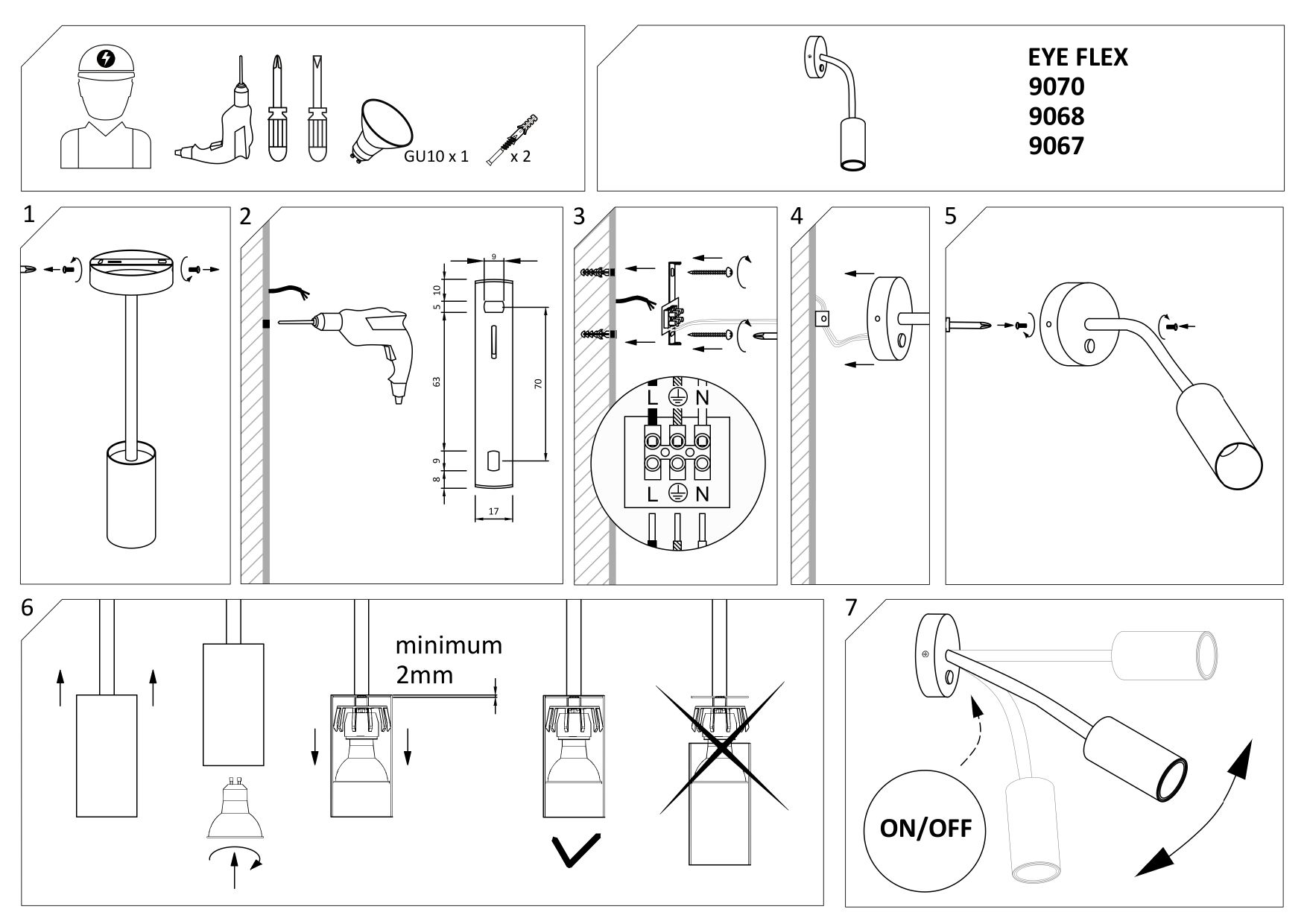 GU10 x 1
x 2

EYE FLEX
9070
9068
9067

1

2

9
10
5
63
70
9
8
17

3

L N
L N

4

5

6

minimum
2mm

7

ON/OFF