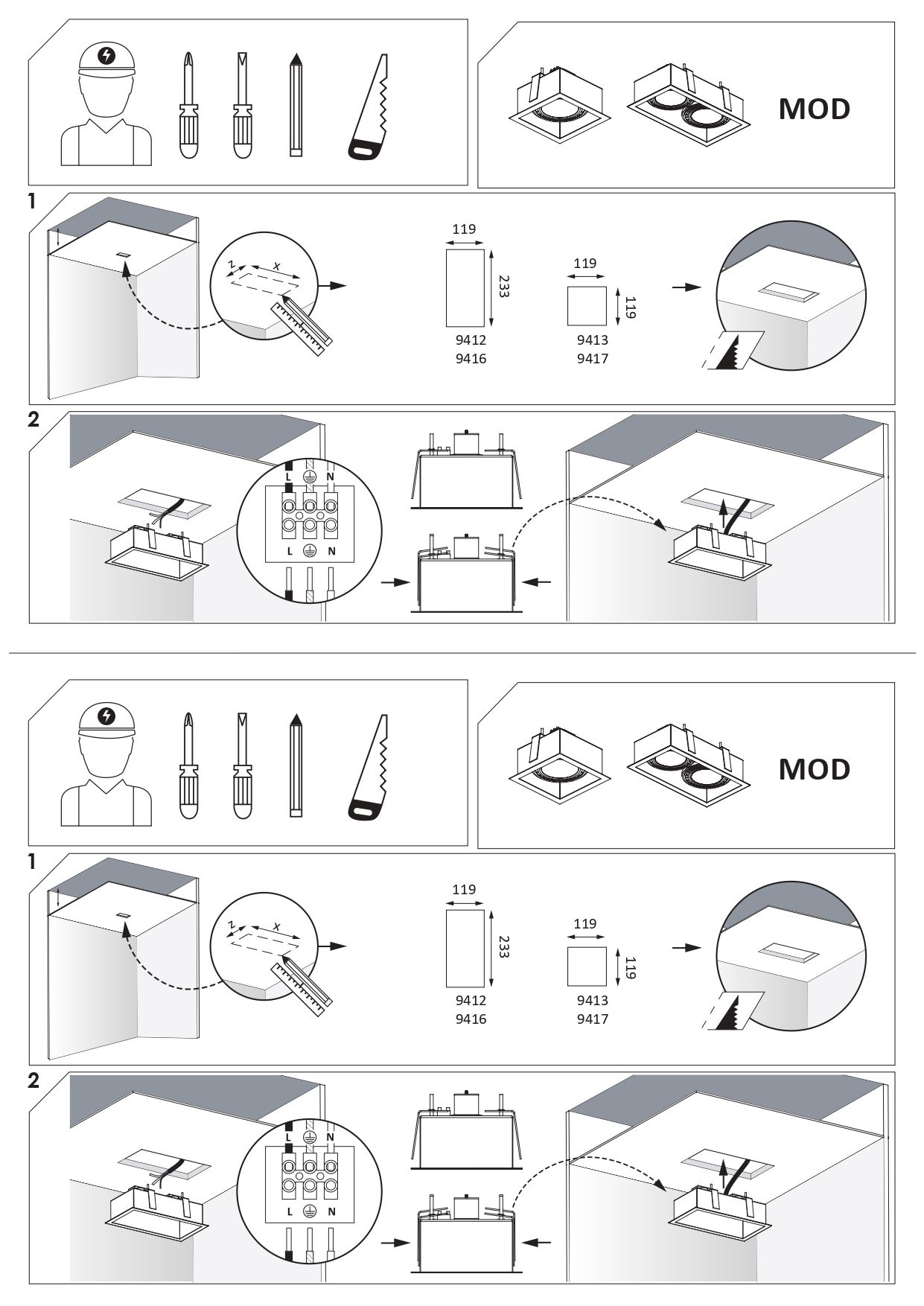 MOD

1

z x

119

233

9412
9416

119

119

9413
9417

2

L N

L N

MOD

1

z x

119

233

9412
9416

119

119

9413
9417

2

L N

L N