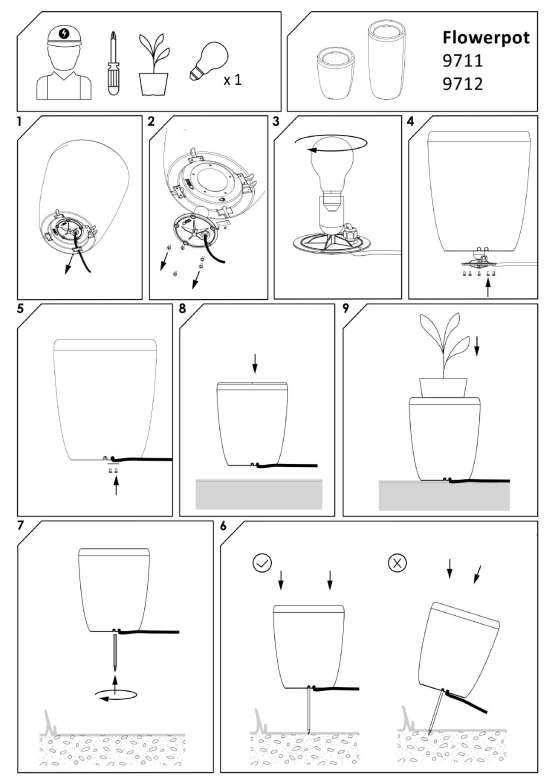 x 1

Flowerpot
9711
9712

1

2

3

4

5

8

9

7

6