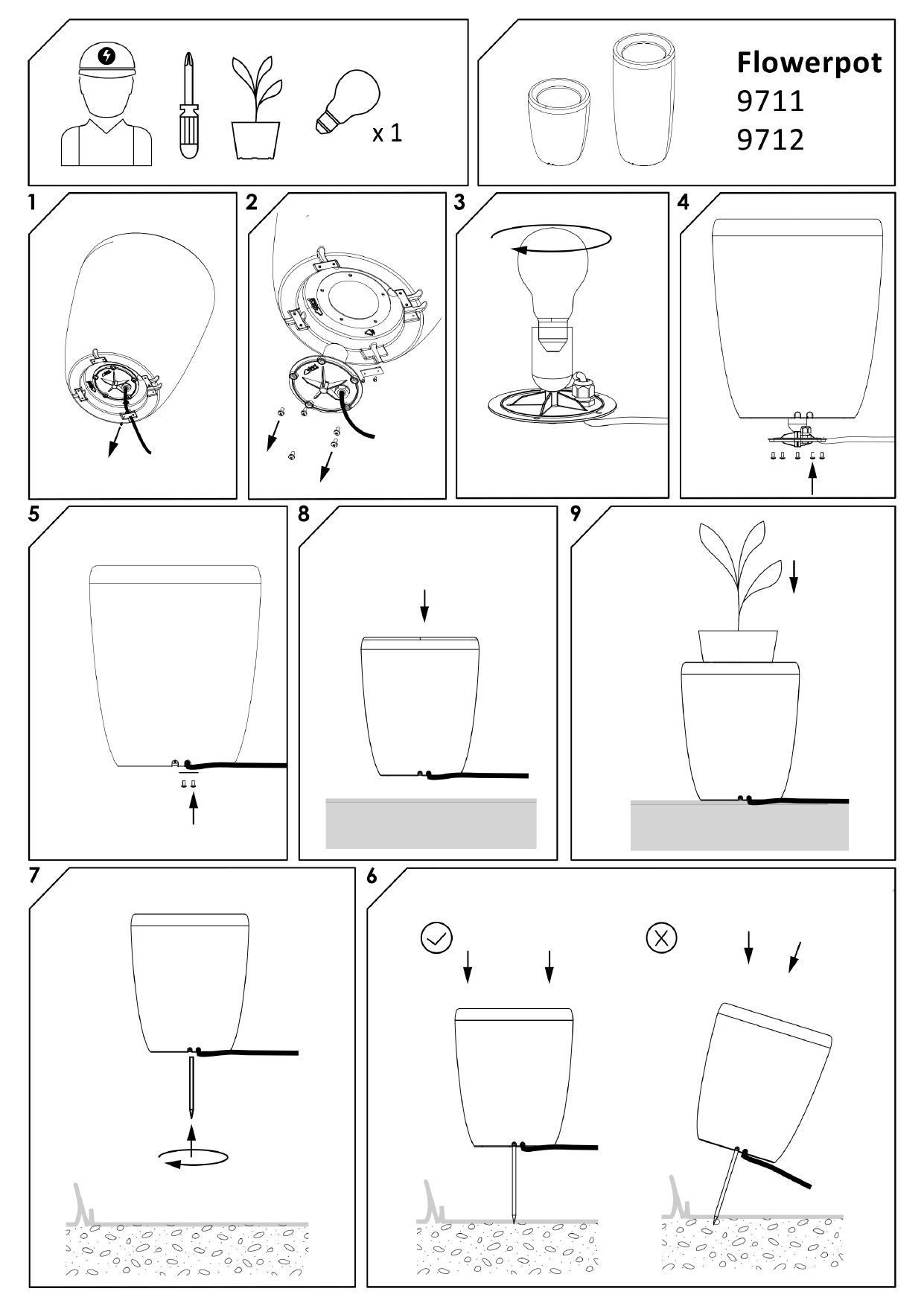 x 1

Flowerpot
9711
9712

1

2

3

4

5

8

9

7

6