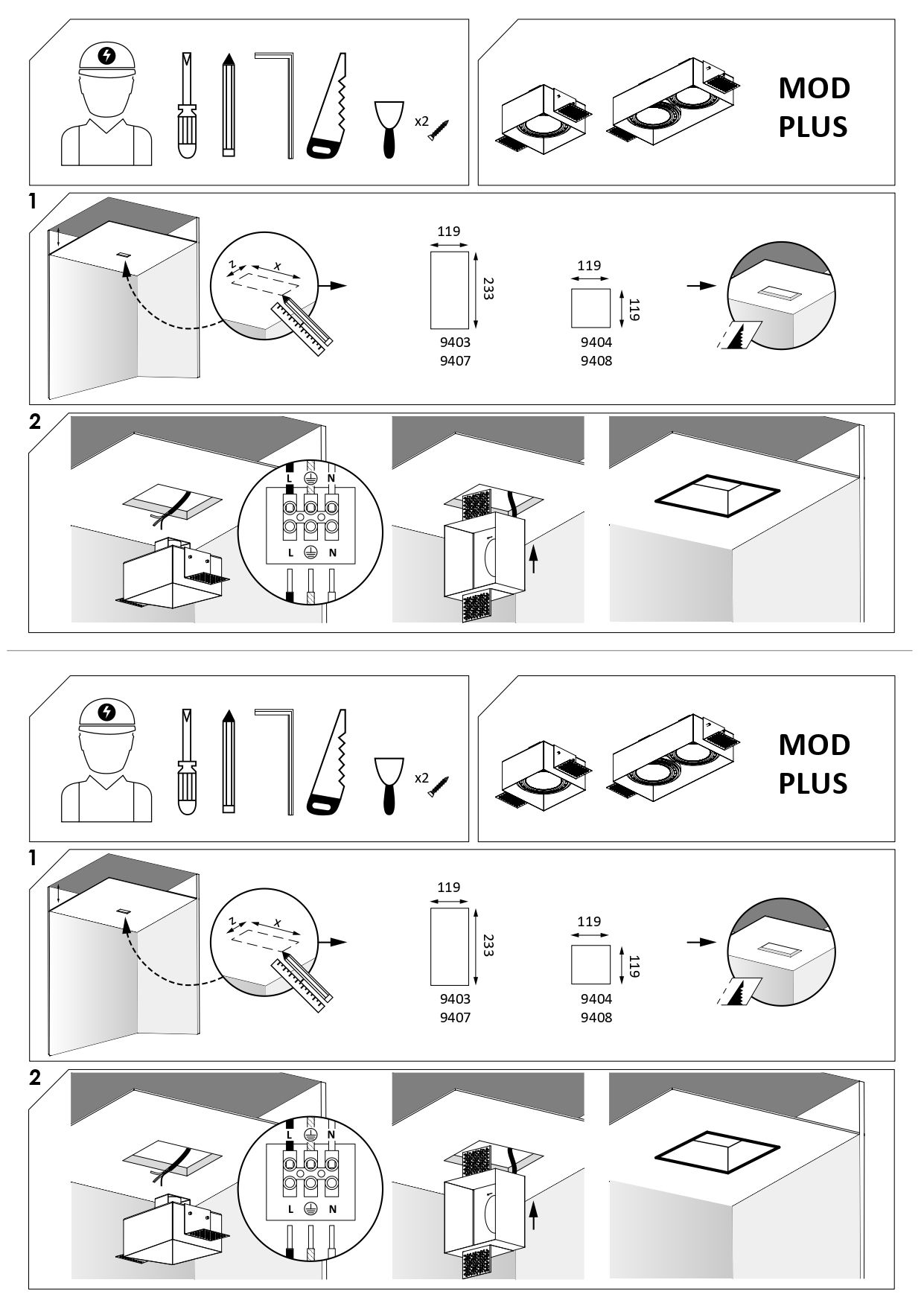 x2

MOD
PLUS

1

z
x

119
233
9403
9407

119
119
9404
9408

2

L
N
L
N

x2

MOD
PLUS

1

z
x

119
233
9403
9407

119
119
9404
9408

2

L
N
L
N