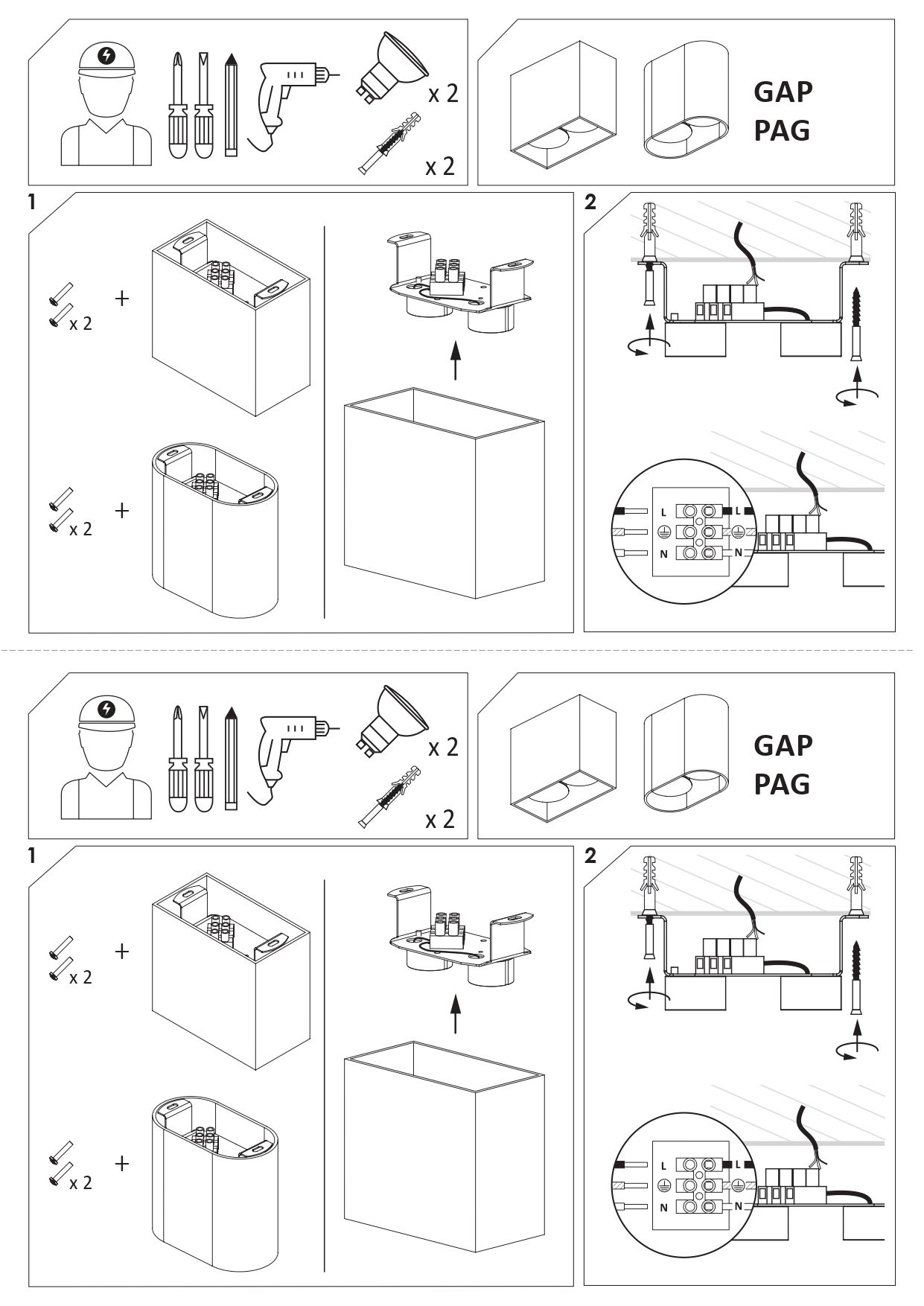 x 2

x 2

GAP
PAG

1

x 2
+

x 2
+

2

L
L
N
N

x 2

x 2

GAP
PAG

1

x 2
+

x 2
+

2

L
L
N
N